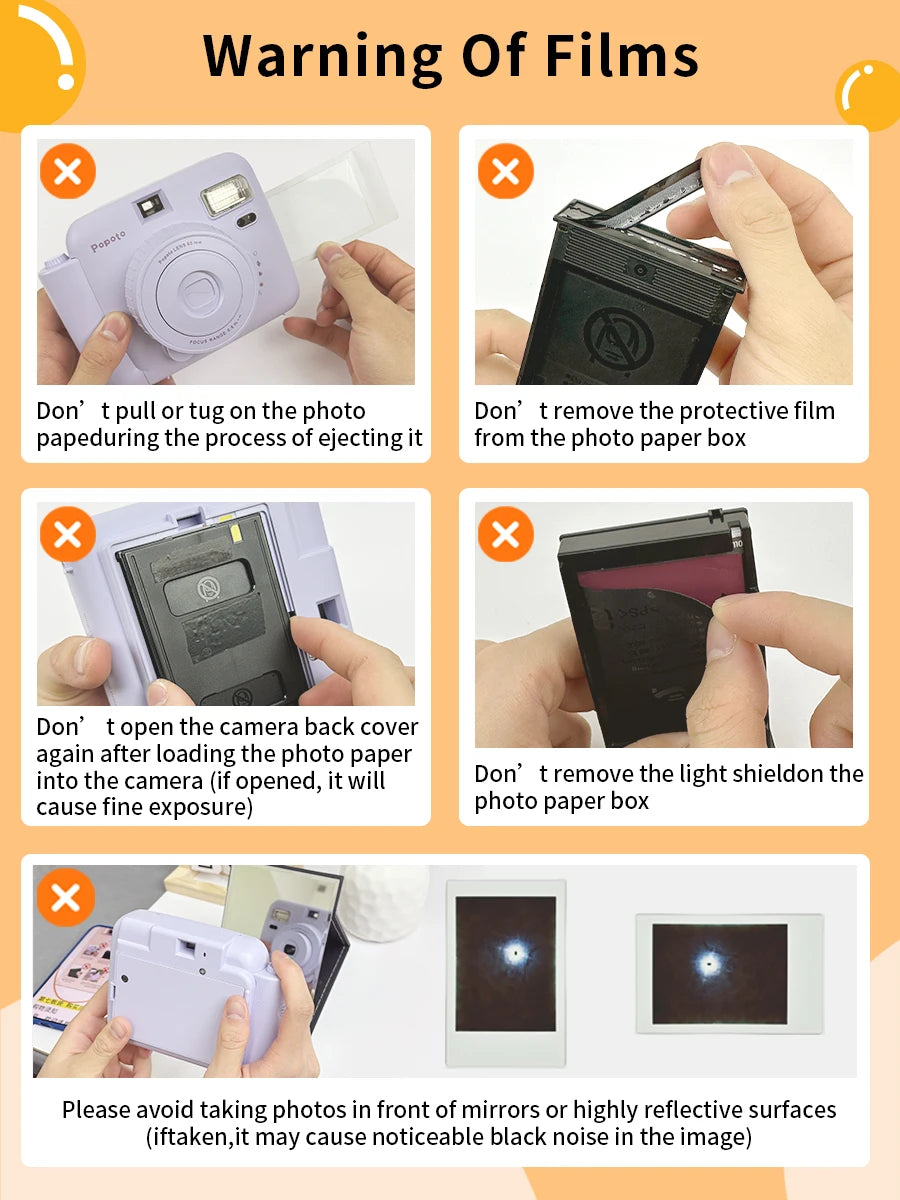 Warning Of Films

Popoto

Don’t pull or tug on the photo papeduring the process of ejecting it

Don’t remove the protective film from the photo paper box

Don’t open the camera back cover again after loading the photo paper into the camera (if opened, it will cause fine exposure)

Don’t remove the light shieldon the photo paper box

Please avoid taking photos in front of mirrors or highly reflective surfaces (iftaken,it may cause noticeable black noise in the image)